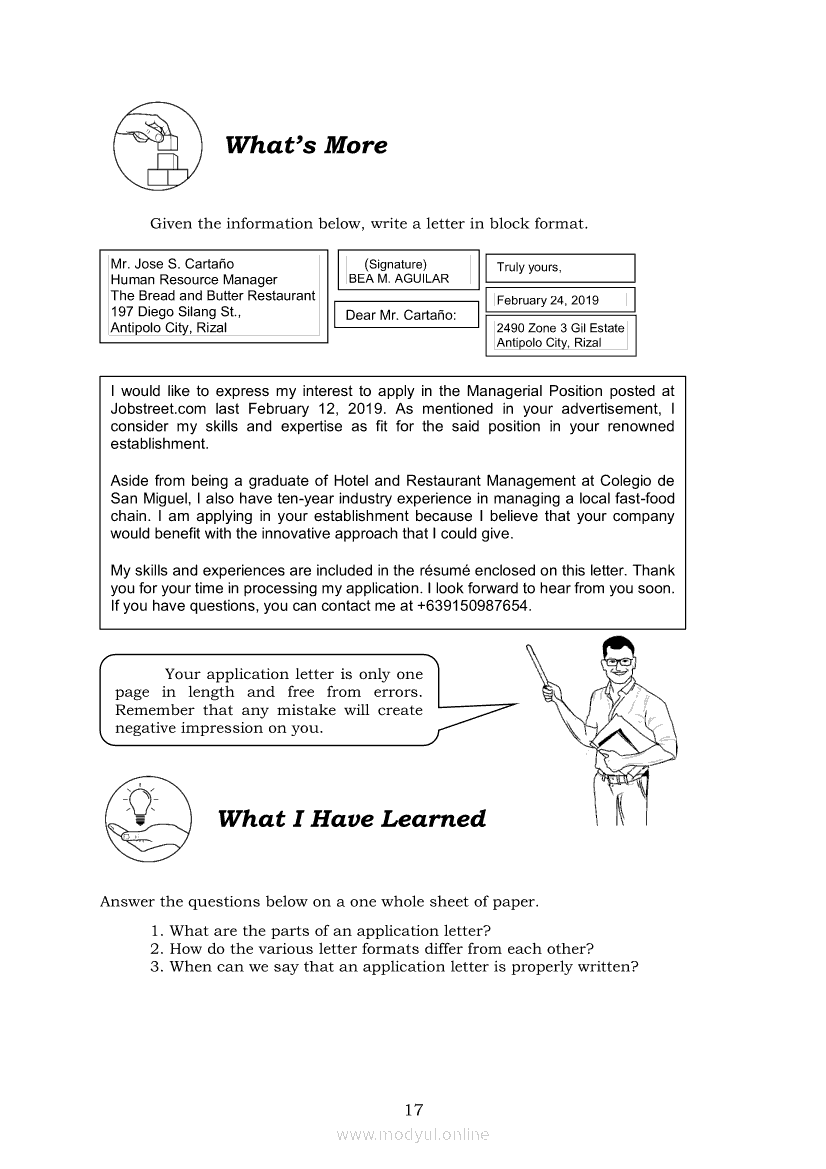 What's More

Given the information below, write a letter in block format.

Mr. Jose S. Cartaño
Human Resource Manager
The Bread and Butter Restaurant
197 Diego Silang St.,
Antipolo City, Rizal

(Signature)
BEA M. AGUILAR

Dear Mr. Cartaño:

Truly yours,

February 24, 2019

2490 Zone 3 Gil Estate
Antipolo City, Rizal

I would like to express my interest to apply in the Managerial Position posted at Jobstreet.com last February 12, 2019. As mentioned in your advertisement, I consider my skills and expertise as fit for the said position in your renowned establishment.

Aside from being a graduate of Hotel and Restaurant Management at Colegio de San Miguel, I also have ten-year industry experience in managing a local fast-food chain. I am applying in your establishment because I believe that your company would benefit with the innovative approach that I could give.

My skills and experiences are included in the résumé enclosed on this letter. Thank you for your time in processing my application. I look forward to hear from you soon. If you have questions, you can contact me at +639150987654.

Your application letter is only one page in length and free from errors. Remember that any mistake will create negative impression on you.

What I Have Learned

Answer the questions below on a one whole sheet of paper.

1. What are the parts of an application letter?
2. How do the various letter formats differ from each other?
3. When can we say that an application letter is properly written?

17

www.modyul.online