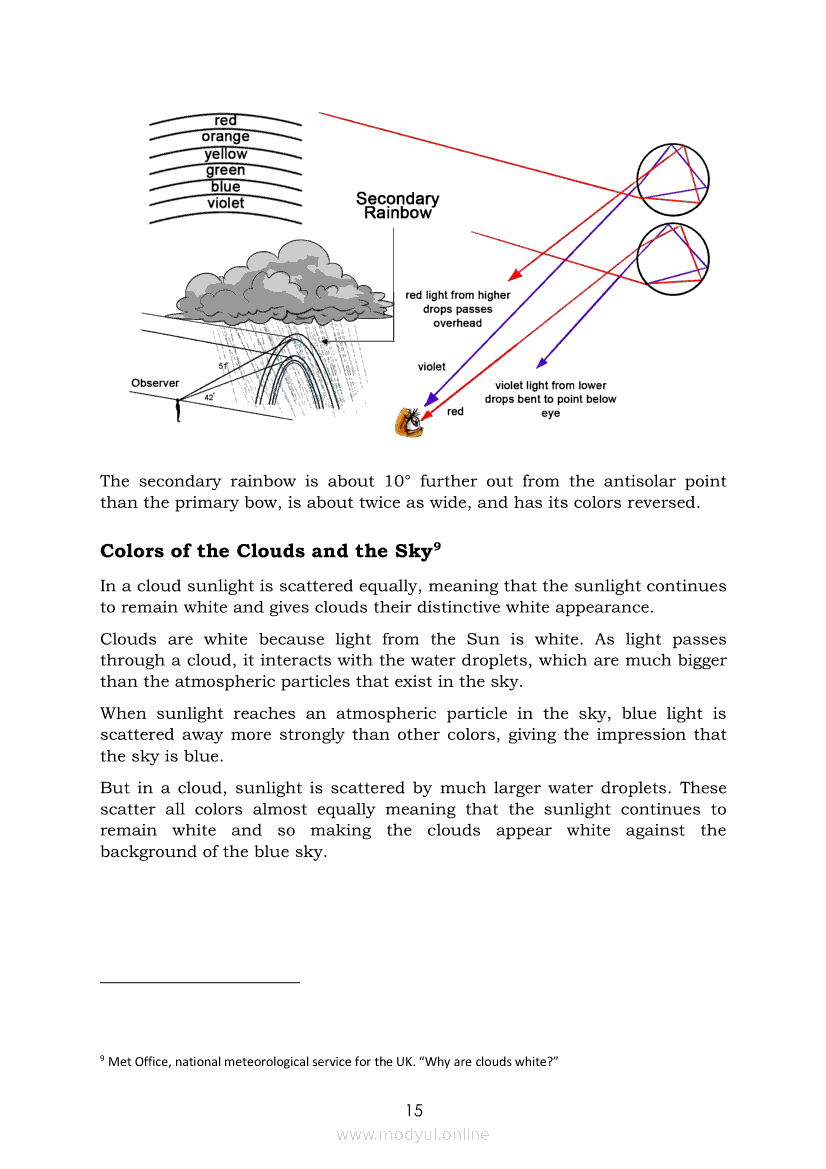 red
orange
yellow
green
blue
violet

Secondary Rainbow

red light from higher drops passes overhead

violet

violet light from lower drops bent to point below eye

red

Observer

51°

42°

The secondary rainbow is about 10° further out from the antisolar point than the primary bow, is about twice as wide, and has its colors reversed.

Colors of the Clouds and the Sky$^9$

In a cloud sunlight is scattered equally, meaning that the sunlight continues to remain white and gives clouds their distinctive white appearance.

Clouds are white because light from the Sun is white. As light passes through a cloud, it interacts with the water droplets, which are much bigger than the atmospheric particles that exist in the sky.

When sunlight reaches an atmospheric particle in the sky, blue light is scattered away more strongly than other colors, giving the impression that the sky is blue.

But in a cloud, sunlight is scattered by much larger water droplets. These scatter all colors almost equally meaning that the sunlight continues to remain white and so making the clouds appear white against the background of the blue sky.

$^9$ Met Office, national meteorological service for the UK. “Why are clouds white?”

15

www.modyul.online