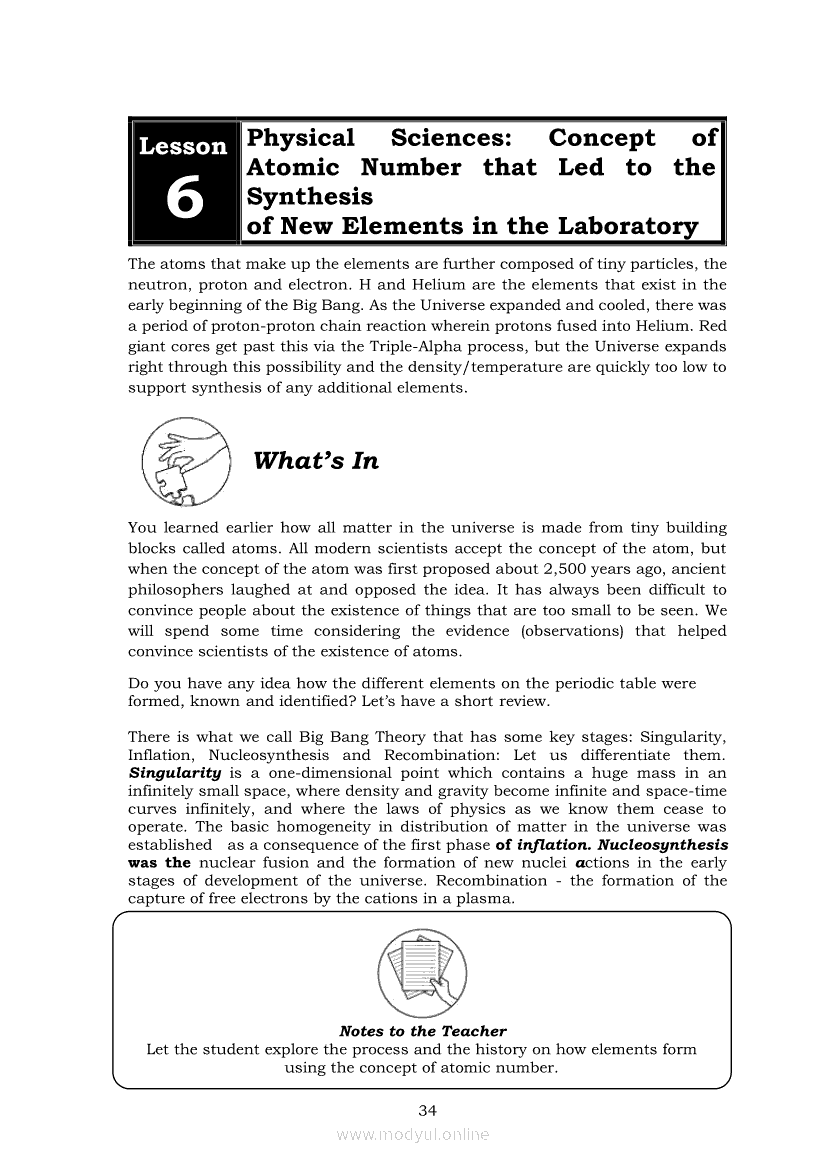 Lesson 6

Physical Sciences: Concept of Atomic Number that Led to the Synthesis of New Elements in the Laboratory

The atoms that make up the elements are further composed of tiny particles, the neutron, proton and electron. H and Helium are the elements that exist in the early beginning of the Big Bang. As the Universe expanded and cooled, there was a period of proton-proton chain reaction wherein protons fused into Helium. Red giant cores get past this via the Triple-Alpha process, but the Universe expands right through this possibility and the density/temperature are quickly too low to support synthesis of any additional elements.

What's In

You learned earlier how all matter in the universe is made from tiny building blocks called atoms. All modern scientists accept the concept of the atom, but when the concept of the atom was first proposed about 2,500 years ago, ancient philosophers laughed at and opposed the idea. It has always been difficult to convince people about the existence of things that are too small to be seen. We will spend some time considering the evidence (observations) that helped convince scientists of the existence of atoms.

Do you have any idea how the different elements on the periodic table were formed, known and identified? Let's have a short review.

There is what we call Big Bang Theory that has some key stages: Singularity, Inflation, Nucleosynthesis and Recombination: Let us differentiate them. Singularity is a one-dimensional point which contains a huge mass in an infinitely small space, where density and gravity become infinite and space-time curves infinitely, and where the laws of physics as we know them cease to operate. The basic homogeneity in distribution of matter in the universe was established as a consequence of the first phase of inflation. Nucleosynthesis was the nuclear fusion and the formation of new nuclei actions in the early stages of development of the universe. Recombination - the formation of the capture of free electrons by the cations in a plasma.

Notes to the Teacher
Let the student explore the process and the history on how elements form using the concept of atomic number.

34

www.modyul.online