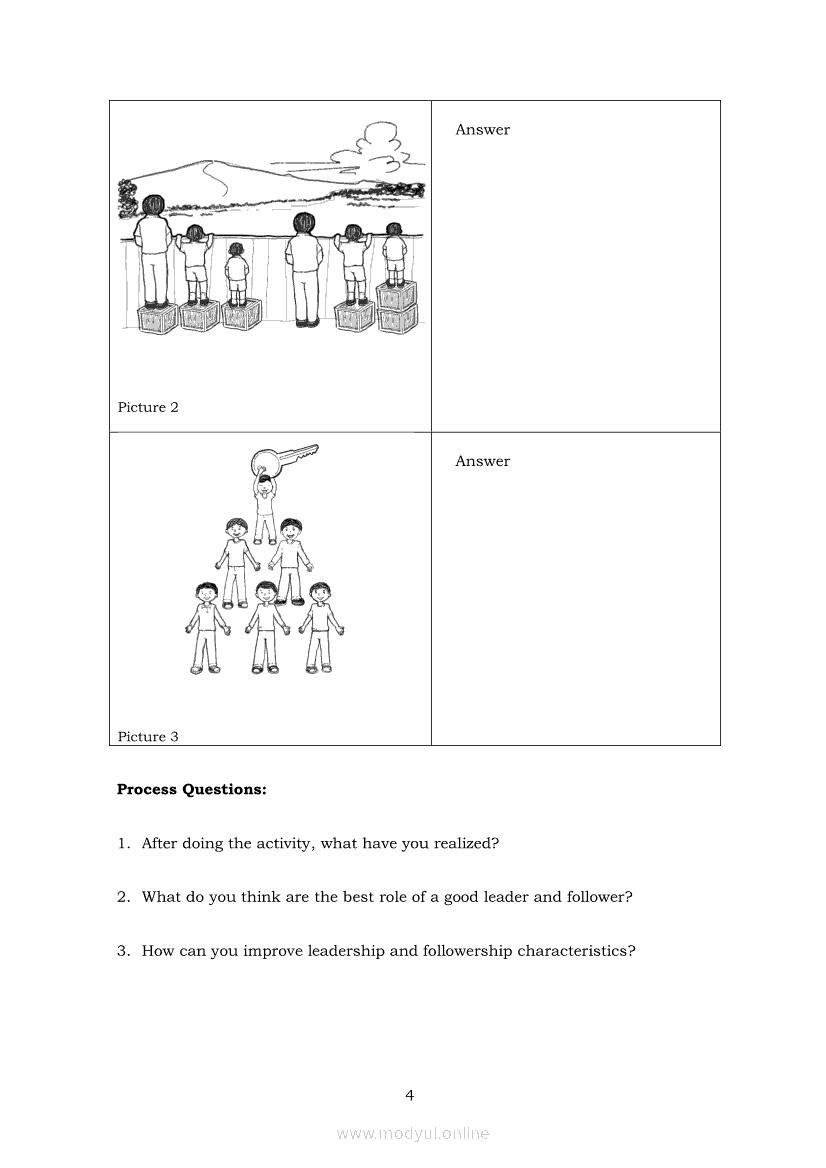 | Picture 2 | Answer |
|---|---|
| Picture 3 | Answer |

**Process Questions:**

1. After doing the activity, what have you realized?

2. What do you think are the best role of a good leader and follower?

3. How can you improve leadership and followership characteristics?

4

www.modyul.online