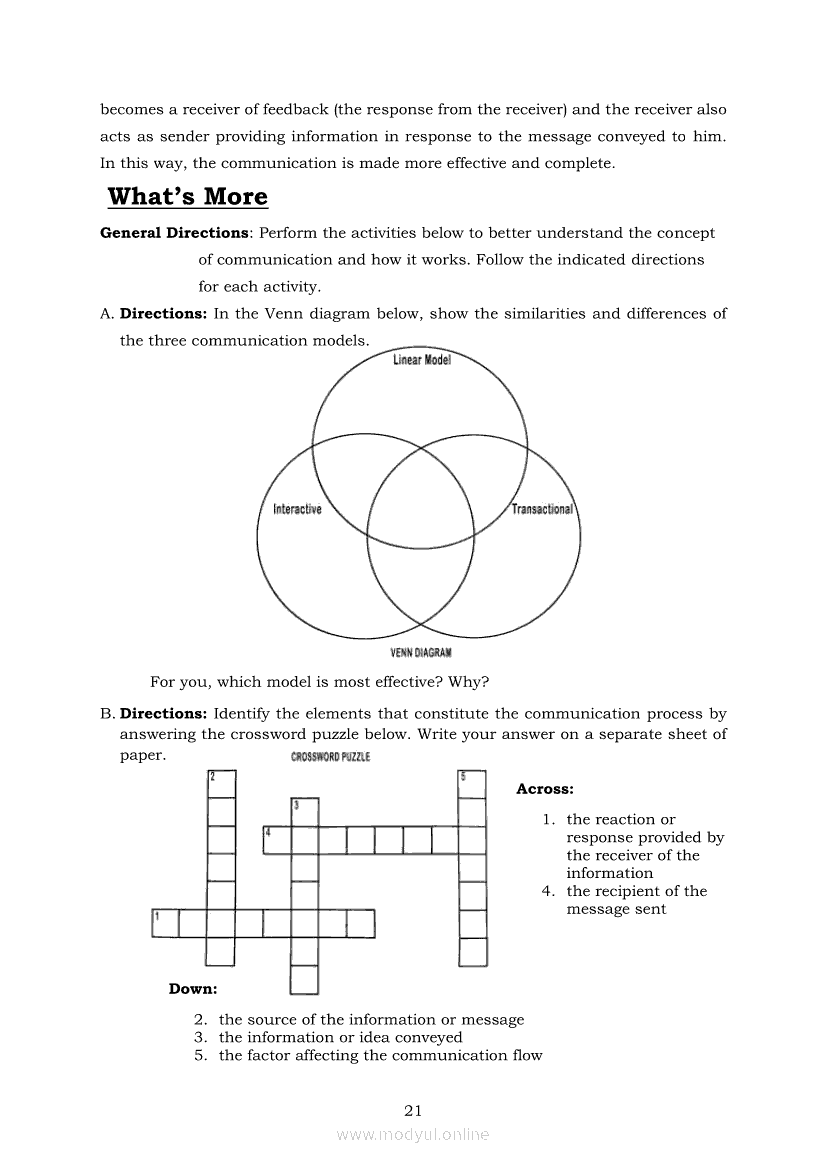 becomes a receiver of feedback (the response from the receiver) and the receiver also acts as sender providing information in response to the message conveyed to him. In this way, the communication is made more effective and complete.

What's More

General Directions: Perform the activities below to better understand the concept of communication and how it works. Follow the indicated directions for each activity.

A. Directions: In the Venn diagram below, show the similarities and differences of the three communication models.

Linear Model

Interactive

Transactional

VENN DIAGRAM

For you, which model is most effective? Why?

B. Directions: Identify the elements that constitute the communication process by answering the crossword puzzle below. Write your answer on a separate sheet of paper.

CROSSWORD PUZZLE

2

5

3

4

1

Across:

1. the reaction or response provided by the receiver of the information
4. the recipient of the message sent

Down:

2. the source of the information or message
3. the information or idea conveyed
5. the factor affecting the communication flow

21

www.modyul.online