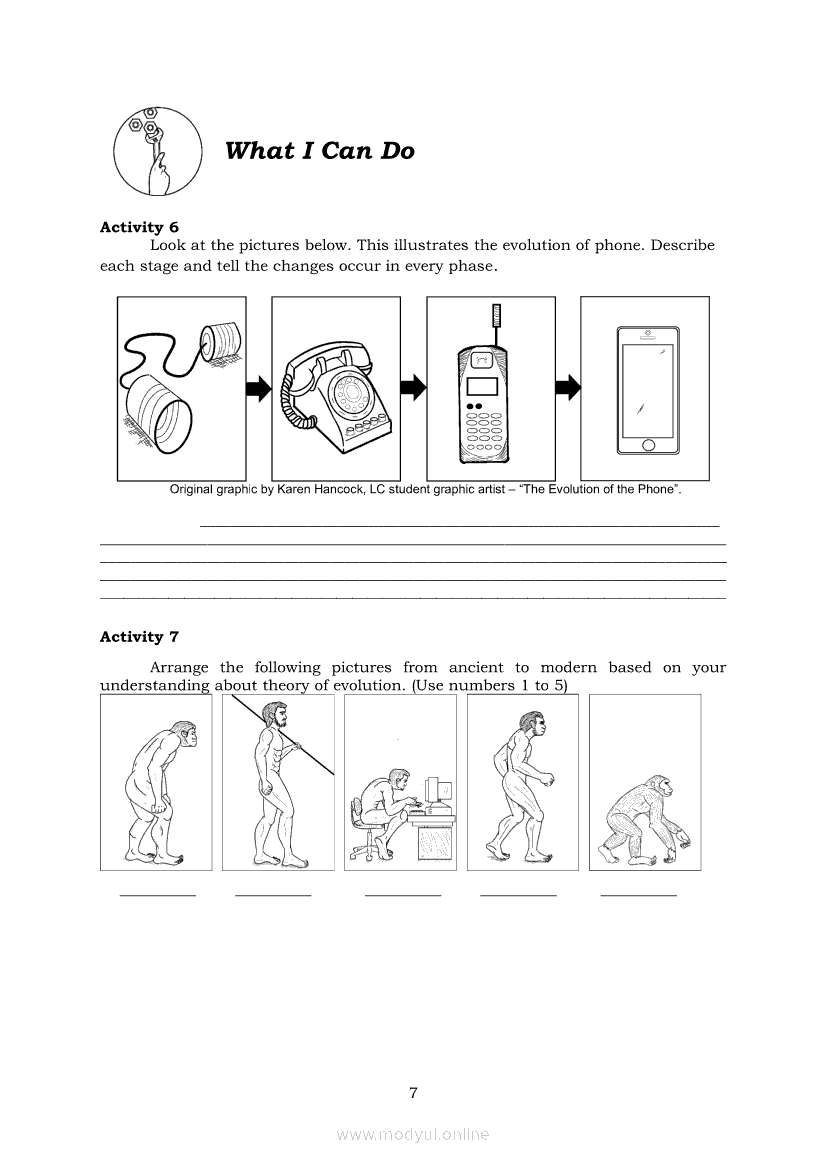 What I Can Do

Activity 6

Look at the pictures below. This illustrates the evolution of phone. Describe each stage and tell the changes occur in every phase.

Original graphic by Karen Hancock, LC student graphic artist – "The Evolution of the Phone".

Activity 7

Arrange the following pictures from ancient to modern based on your understanding about theory of evolution. (Use numbers 1 to 5)

7

www.modyul.online