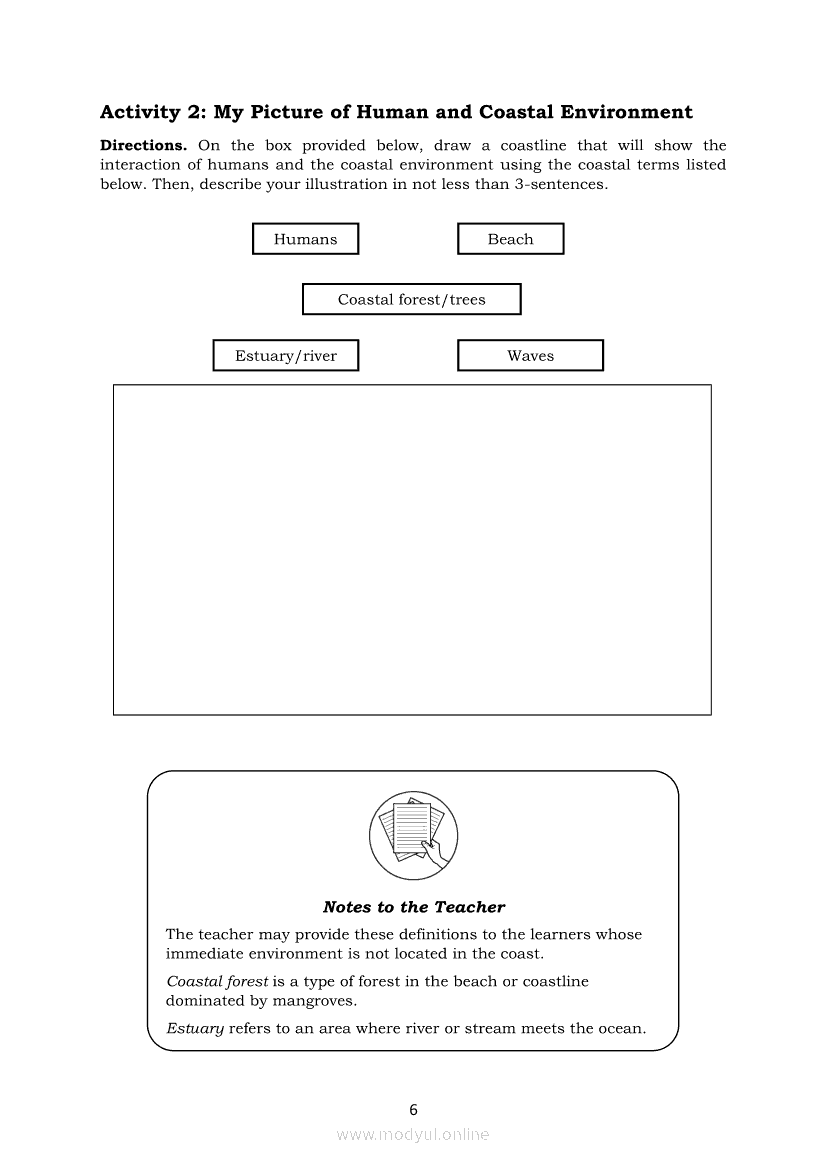 Activity 2: My Picture of Human and Coastal Environment

Directions. On the box provided below, draw a coastline that will show the interaction of humans and the coastal environment using the coastal terms listed below. Then, describe your illustration in not less than 3-sentences.

Humans

Beach

Coastal forest/trees

Estuary/river

Waves

Notes to the Teacher

The teacher may provide these definitions to the learners whose immediate environment is not located in the coast.

Coastal forest is a type of forest in the beach or coastline dominated by mangroves.

Estuary refers to an area where river or stream meets the ocean.

6

www.modyul.online