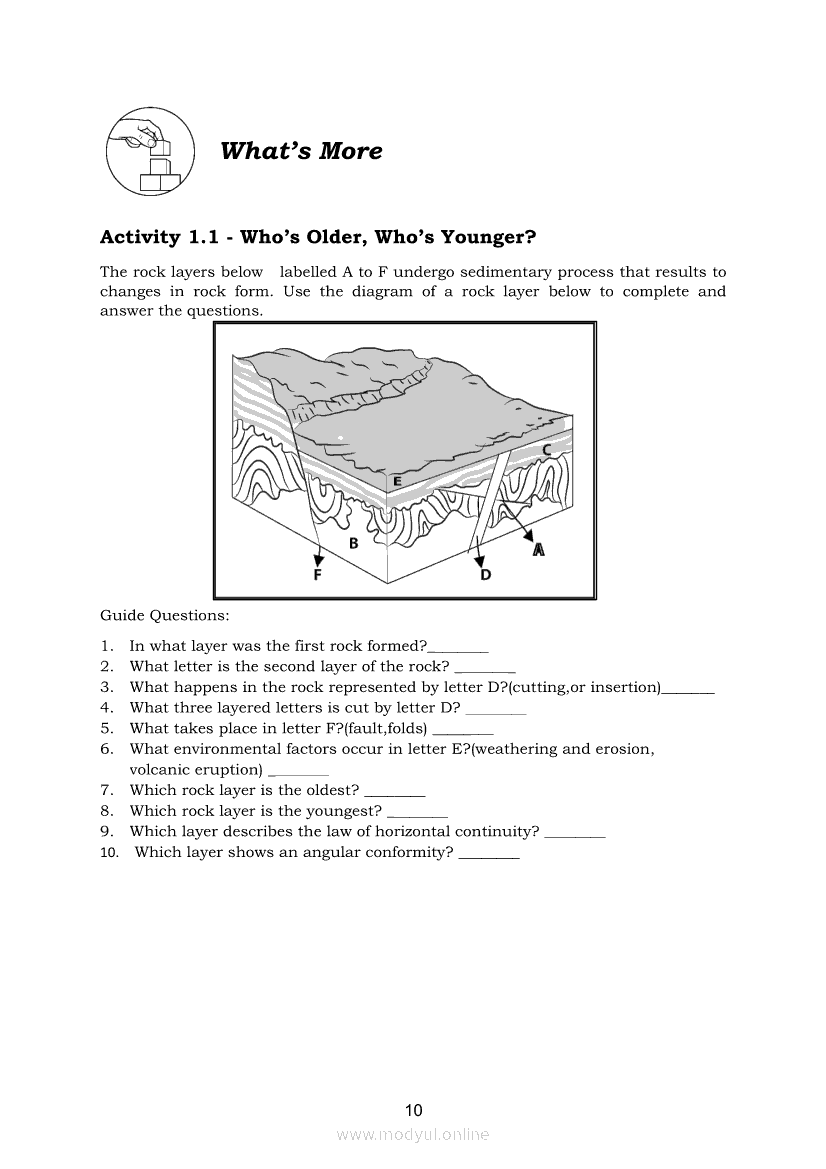 What's More

Activity 1.1 - Who's Older, Who's Younger?

The rock layers below labelled A to F undergo sedimentary process that results to changes in rock form. Use the diagram of a rock layer below to complete and answer the questions.

C
E
B
A
F
D

Guide Questions:

1. In what layer was the first rock formed?________
2. What letter is the second layer of the rock? ________
3. What happens in the rock represented by letter D?(cutting,or insertion)_______
4. What three layered letters is cut by letter D? ________
5. What takes place in letter F?(fault,folds) ________
6. What environmental factors occur in letter E?(weathering and erosion, volcanic eruption) ________
7. Which rock layer is the oldest? ________
8. Which rock layer is the youngest? ________
9. Which layer describes the law of horizontal continuity? ________
10. Which layer shows an angular conformity? ________

10

www.modyul.online