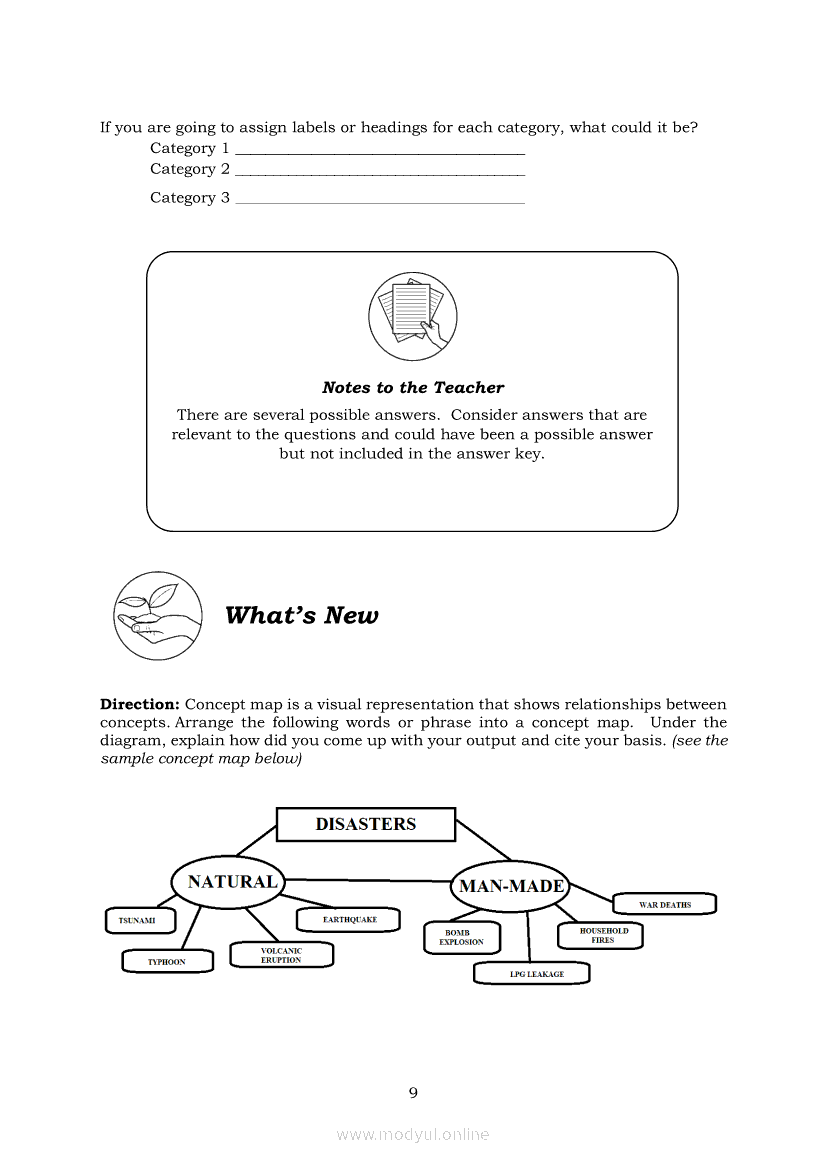 If you are going to assign labels or headings for each category, what could it be?
Category 1 ___________________________________
Category 2 ___________________________________
Category 3 ___________________________________

Notes to the Teacher

There are several possible answers. Consider answers that are relevant to the questions and could have been a possible answer but not included in the answer key.

What's New

Direction: Concept map is a visual representation that shows relationships between concepts. Arrange the following words or phrase into a concept map. Under the diagram, explain how did you come up with your output and cite your basis. (see the sample concept map below)

DISASTERS
NATURAL
MAN-MADE
TSUNAMI
TYPHOON
VOLCANIC ERUPTION
EARTHQUAKE
BOMB EXPLOSION
LPG LEAKAGE
HOUSEHOLD FIRES
WAR DEATHS

9

www.modyul.online