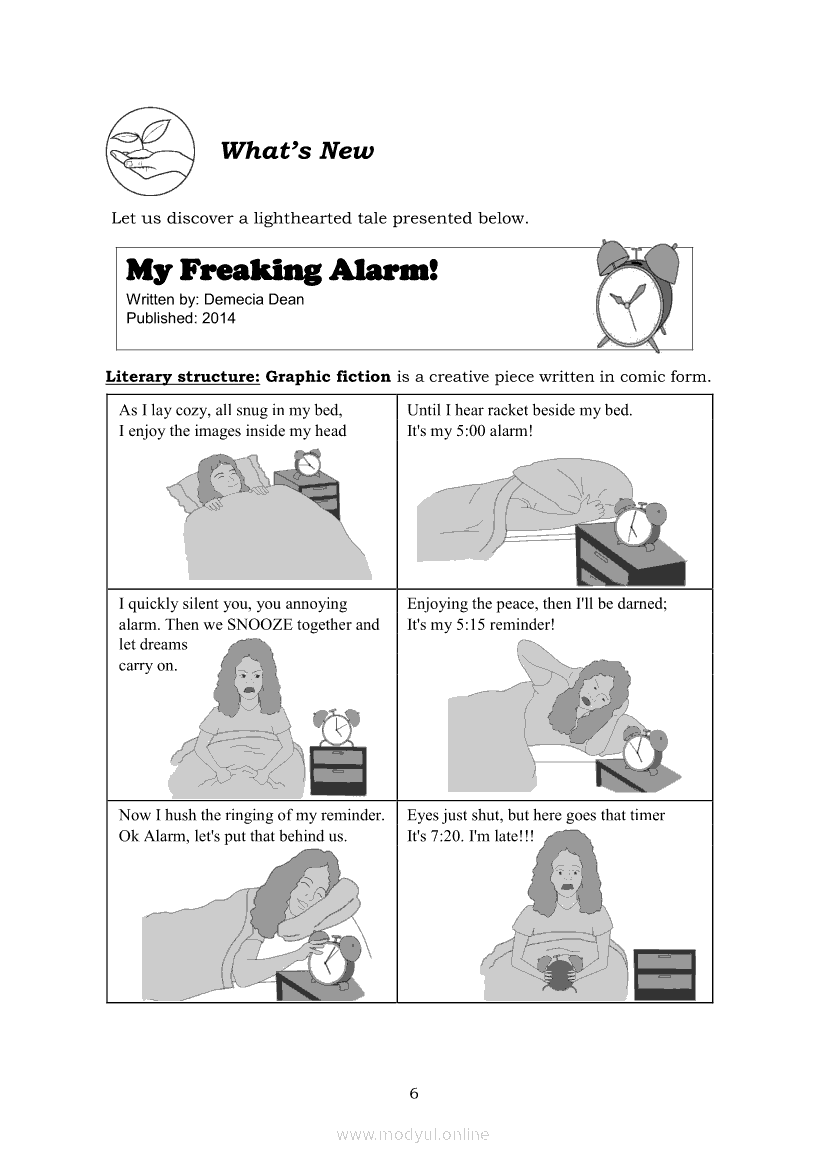 What's New

Let us discover a lighthearted tale presented below.

My Freaking Alarm!
Written by: Demecia Dean
Published: 2014

Literary structure: Graphic fiction is a creative piece written in comic form.

| As I lay cozy, all snug in my bed, I enjoy the images inside my head | Until I hear racket beside my bed. It's my 5:00 alarm! |
|---|---|
| I quickly silent you, you annoying alarm. Then we SNOOZE together and let dreams carry on. | Enjoying the peace, then I'll be darned; It's my 5:15 reminder! |
| Now I hush the ringing of my reminder. Ok Alarm, let's put that behind us. | Eyes just shut, but here goes that timer It's 7:20. I'm late!!! |

6

www.modyul.online